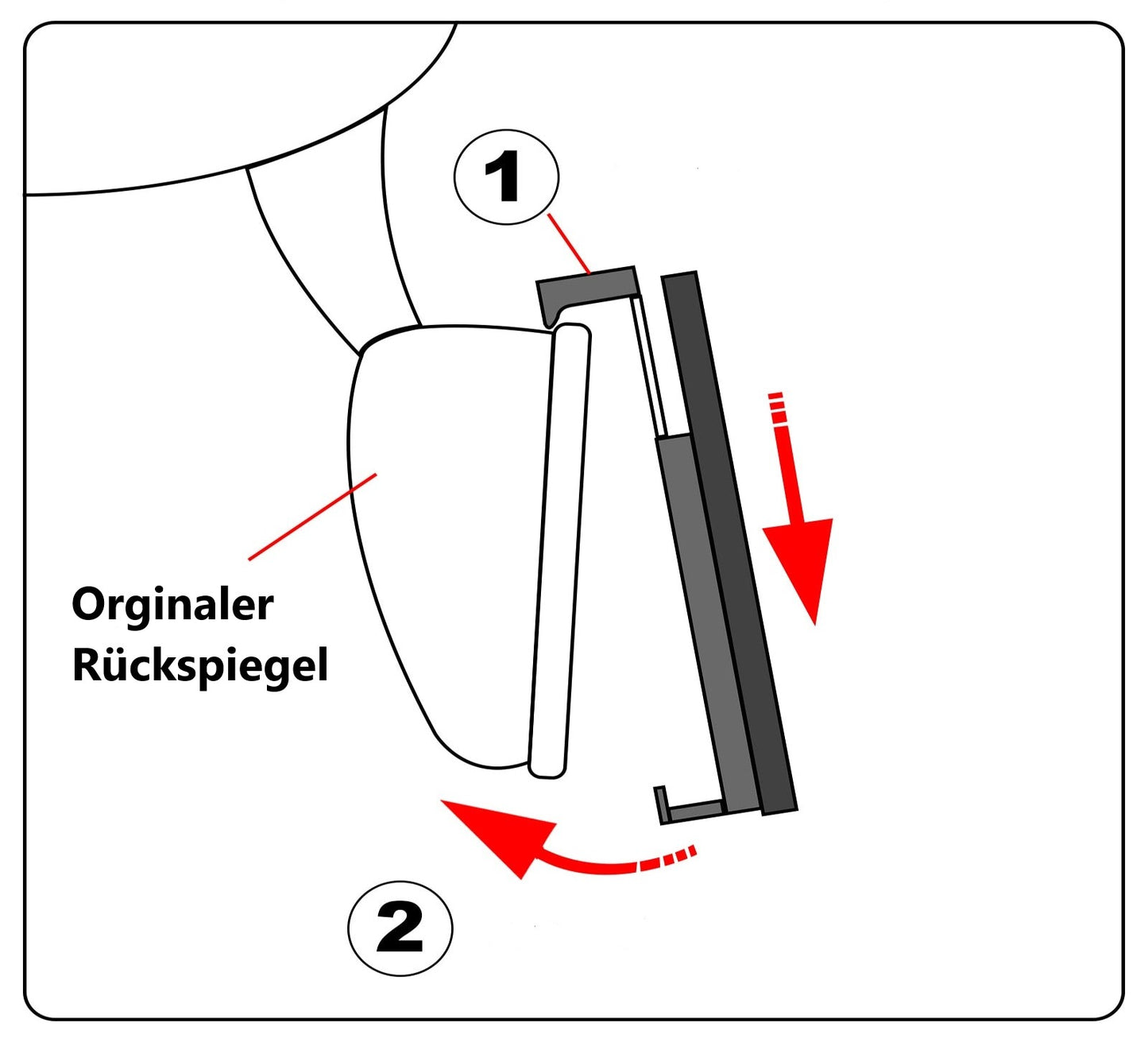 1

Orginaler Rückspiegel

2